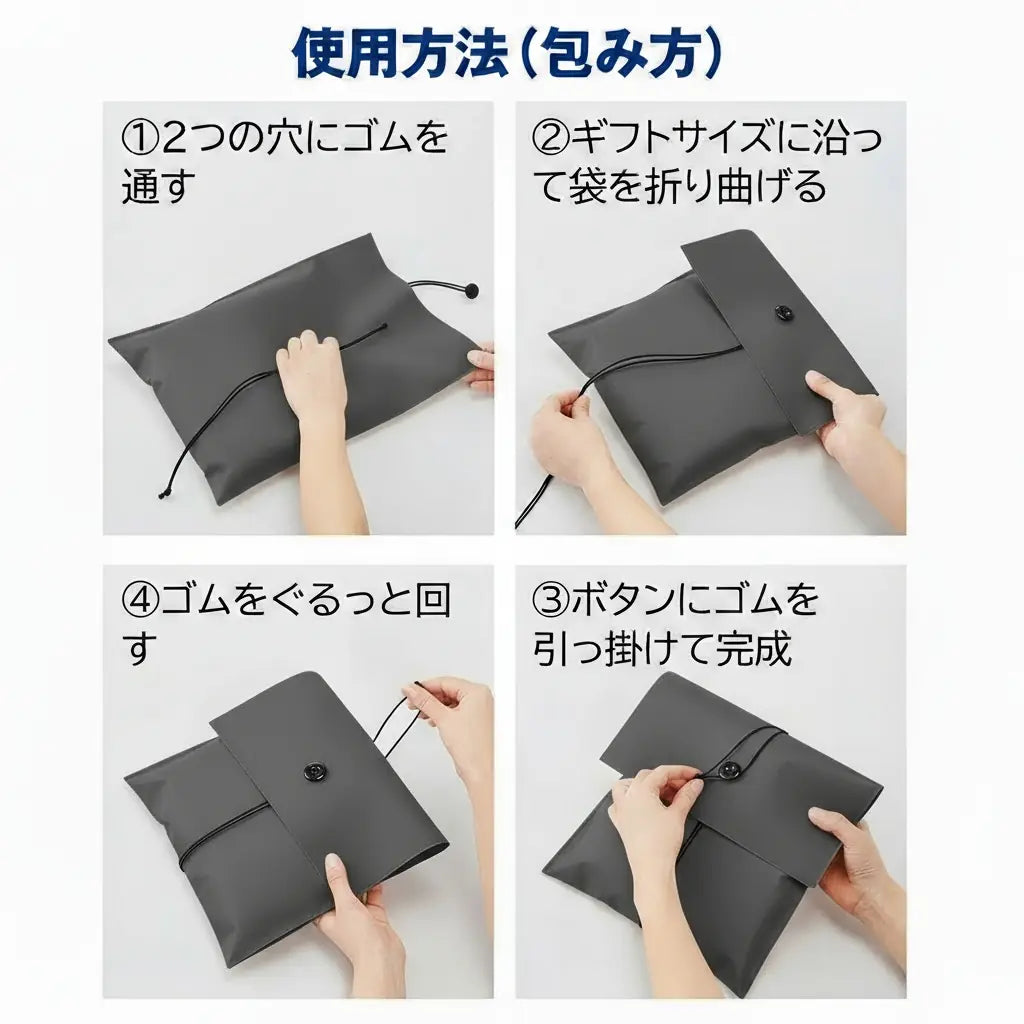 使用方法（包み方）

①2つの穴にゴムを通す

②ギフトサイズに沿って袋を折り曲げる

④ゴムをぐるっと回す

③ボタンにゴムを引っ掛けて完成